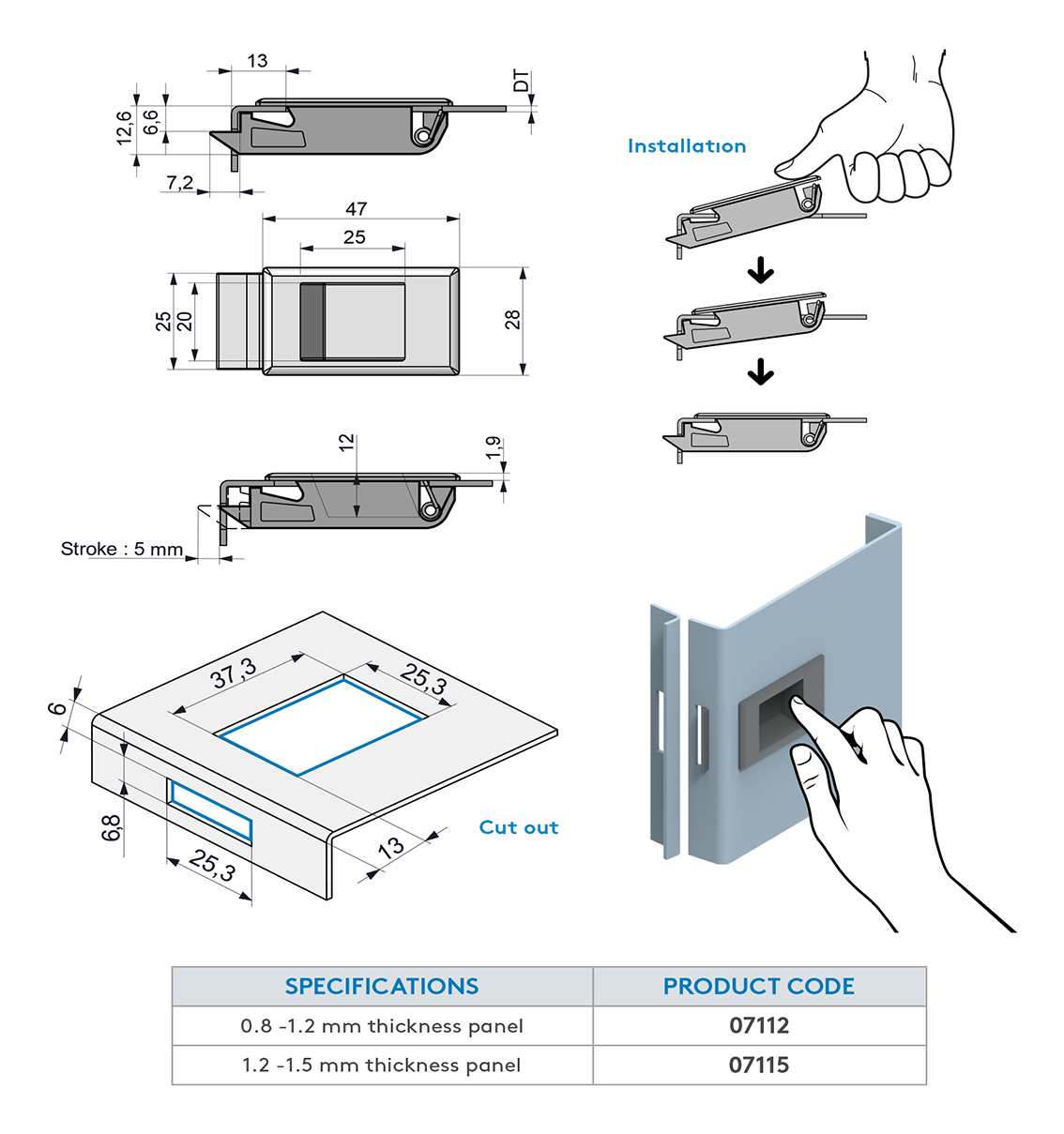 13
DT
12,6
6,6
7,2
47
25
25
20
28
12
1,9
Stroke : 5 mm

Installation

37,3
25,3
6
6,8
25,3
13
Cut out

| SPECIFICATIONS | PRODUCT CODE |
|---|---|
| 0.8 -1.2 mm thickness panel | 07112 |
| 1.2 -1.5 mm thickness panel | 07115 |